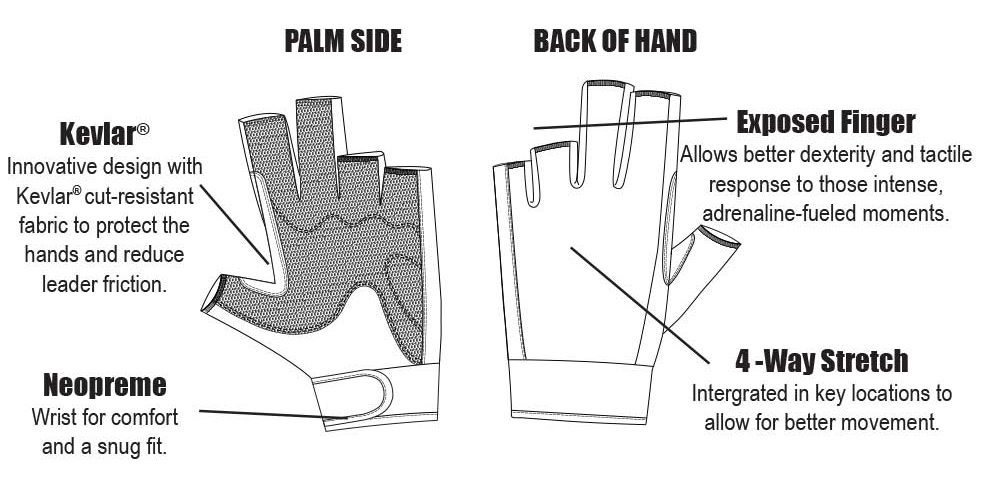 PALM SIDE

BACK OF HAND

Kevlar®
Innovative design with Kevlar® cut-resistant fabric to protect the hands and reduce leader friction.

Neopreme
Wrist for comfort and a snug fit.

Exposed Finger
Allows better dexterity and tactile response to those intense, adrenaline-fueled moments.

4 -Way Stretch
Intergrated in key locations to allow for better movement.