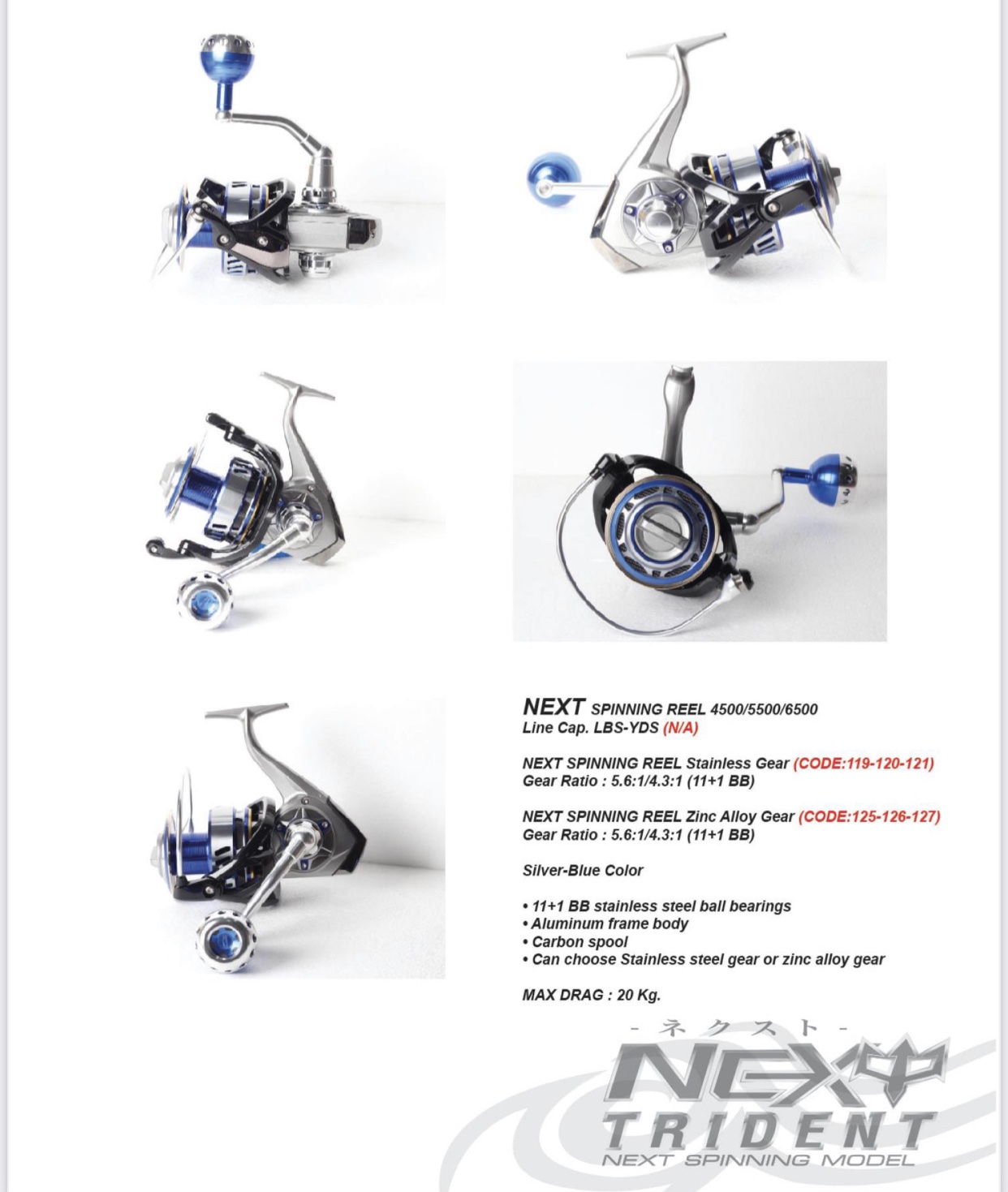 NEXT SPINNING REEL 4500/5500/6500
Line Cap. LBS-YDS (N/A)

NEXT SPINNING REEL Stainless Gear (CODE:119-120-121)
Gear Ratio : 5.6:1/4.3:1 (11+1 BB)

NEXT SPINNING REEL Zinc Alloy Gear (CODE:125-126-127)
Gear Ratio : 5.6:1/4.3:1 (11+1 BB)

Silver-Blue Color

• 11+1 BB stainless steel ball bearings
• Aluminum frame body
• Carbon spool
• Can choose Stainless steel gear or zinc alloy gear

MAX DRAG : 20 Kg.

- ネクスト -
NEXT
TRIDENT
NEXT SPINNING MODEL